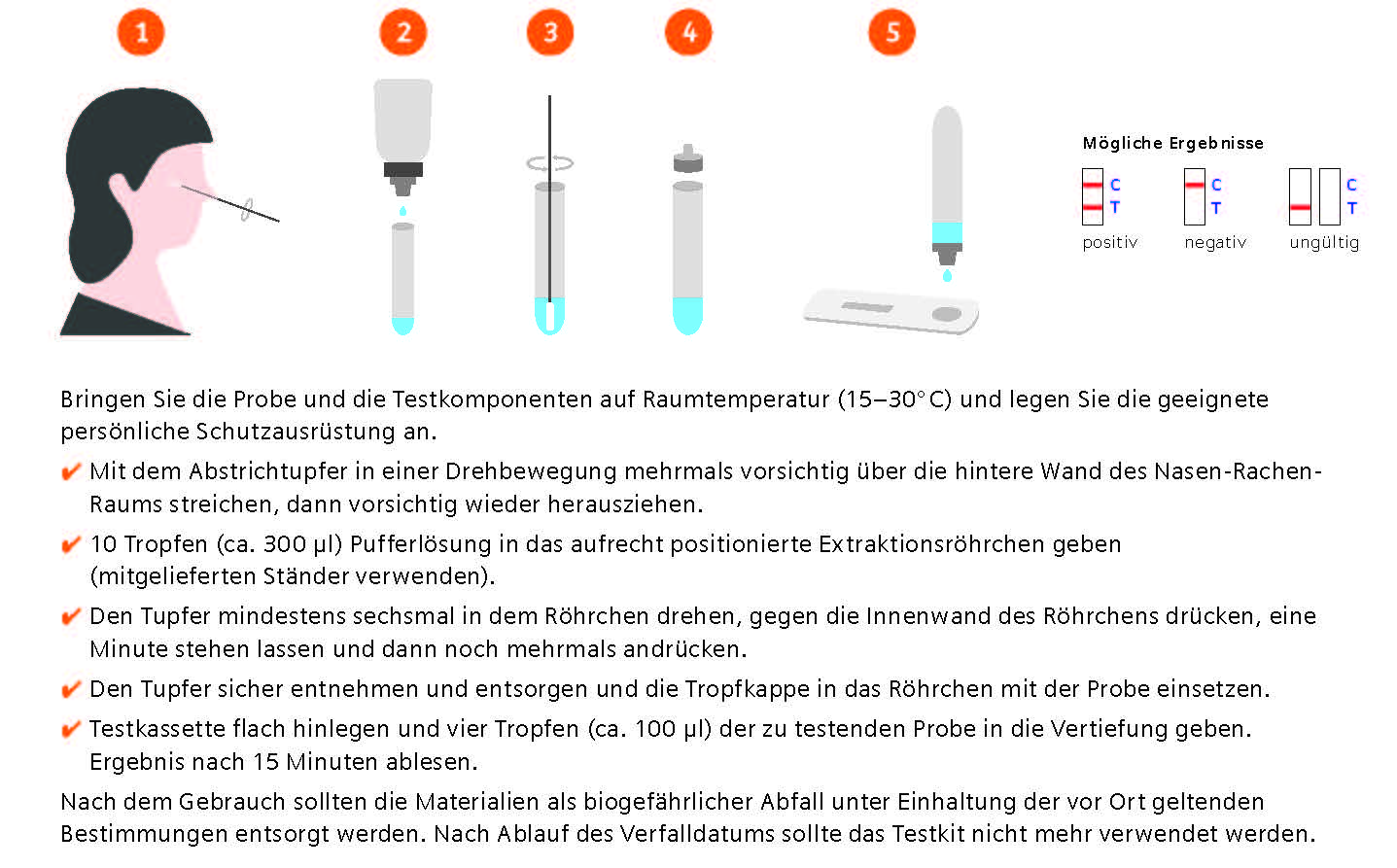 1 2 3 4 5

Mögliche Ergebnisse

C T
positiv

C T
negativ

C T
ungültig

Bringen Sie die Probe und die Testkomponenten auf Raumtemperatur (15–30° C) und legen Sie die geeignete persönliche Schutzausrüstung an.

✔ Mit dem Abstrichtupfer in einer Drehbewegung mehrmals vorsichtig über die hintere Wand des Nasen-Rachen-Raums streichen, dann vorsichtig wieder herausziehen.

✔ 10 Tropfen (ca. 300 µl) Pufferlösung in das aufrecht positionierte Extraktionsröhrchen geben (mitgelieferten Ständer verwenden).

✔ Den Tupfer mindestens sechsmal in dem Röhrchen drehen, gegen die Innenwand des Röhrchens drücken, eine Minute stehen lassen und dann noch mehrmals andrücken.

✔ Den Tupfer sicher entnehmen und entsorgen und die Tropfkappe in das Röhrchen mit der Probe einsetzen.

✔ Testkassette flach hinlegen und vier Tropfen (ca. 100 µl) der zu testenden Probe in die Vertiefung geben. Ergebnis nach 15 Minuten ablesen.

Nach dem Gebrauch sollten die Materialien als biogefährlicher Abfall unter Einhaltung der vor Ort geltenden Bestimmungen entsorgt werden. Nach Ablauf des Verfalldatums sollte das Testkit nicht mehr verwendet werden.